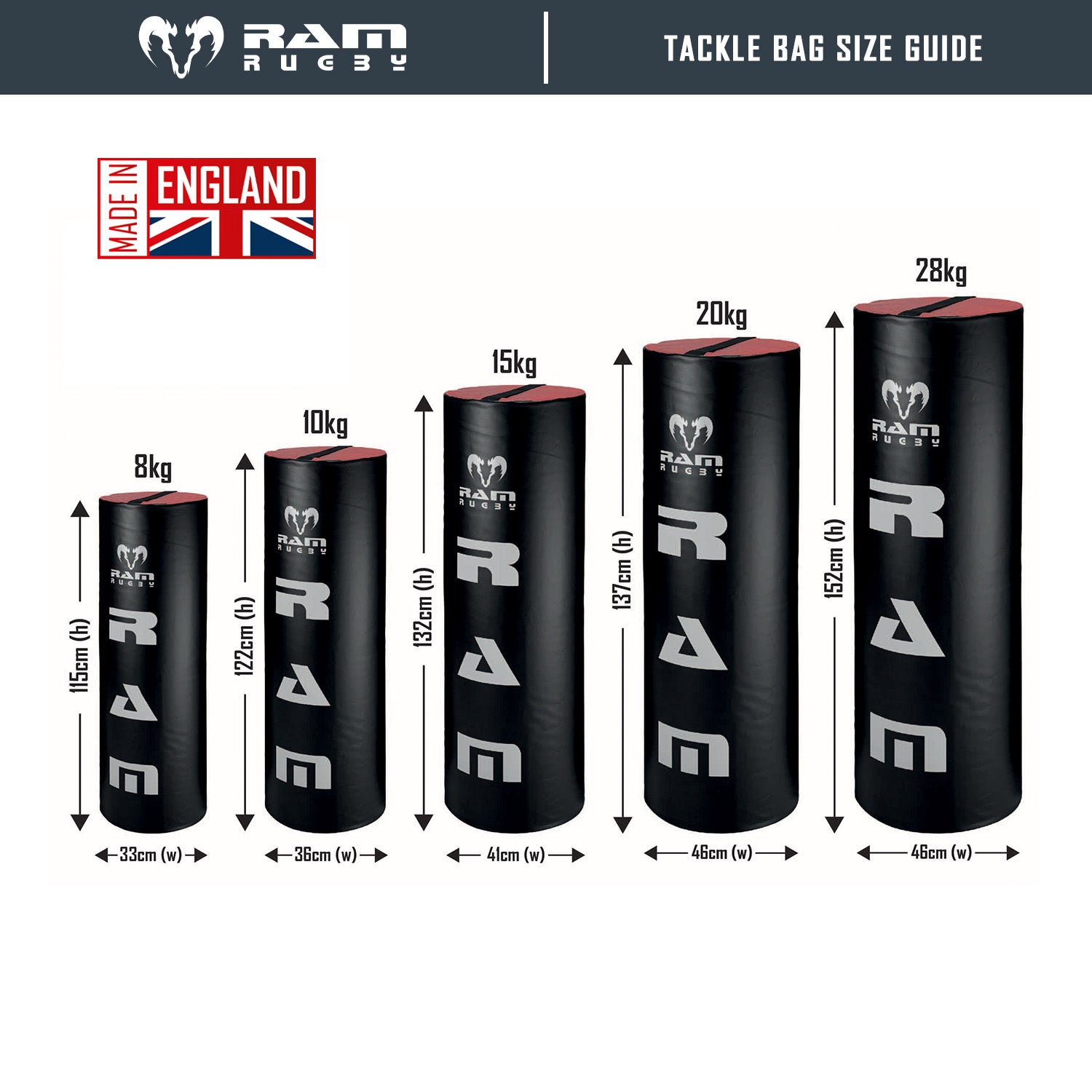 RAM RUGBY

TACKLE BAG SIZE GUIDE

MADE IN ENGLAND

8kg
RAM RUGBY
RAM
115cm (h)
33cm (w)

10kg
RAM RUGBY
RAM
122cm (h)
36cm (w)

15kg
RAM RUGBY
RAM
132cm (h)
41cm (w)

20kg
RAM RUGBY
RAM
137cm (h)
46cm (w)

28kg
RAM RUGBY
RAM
152cm (h)
46cm (w)