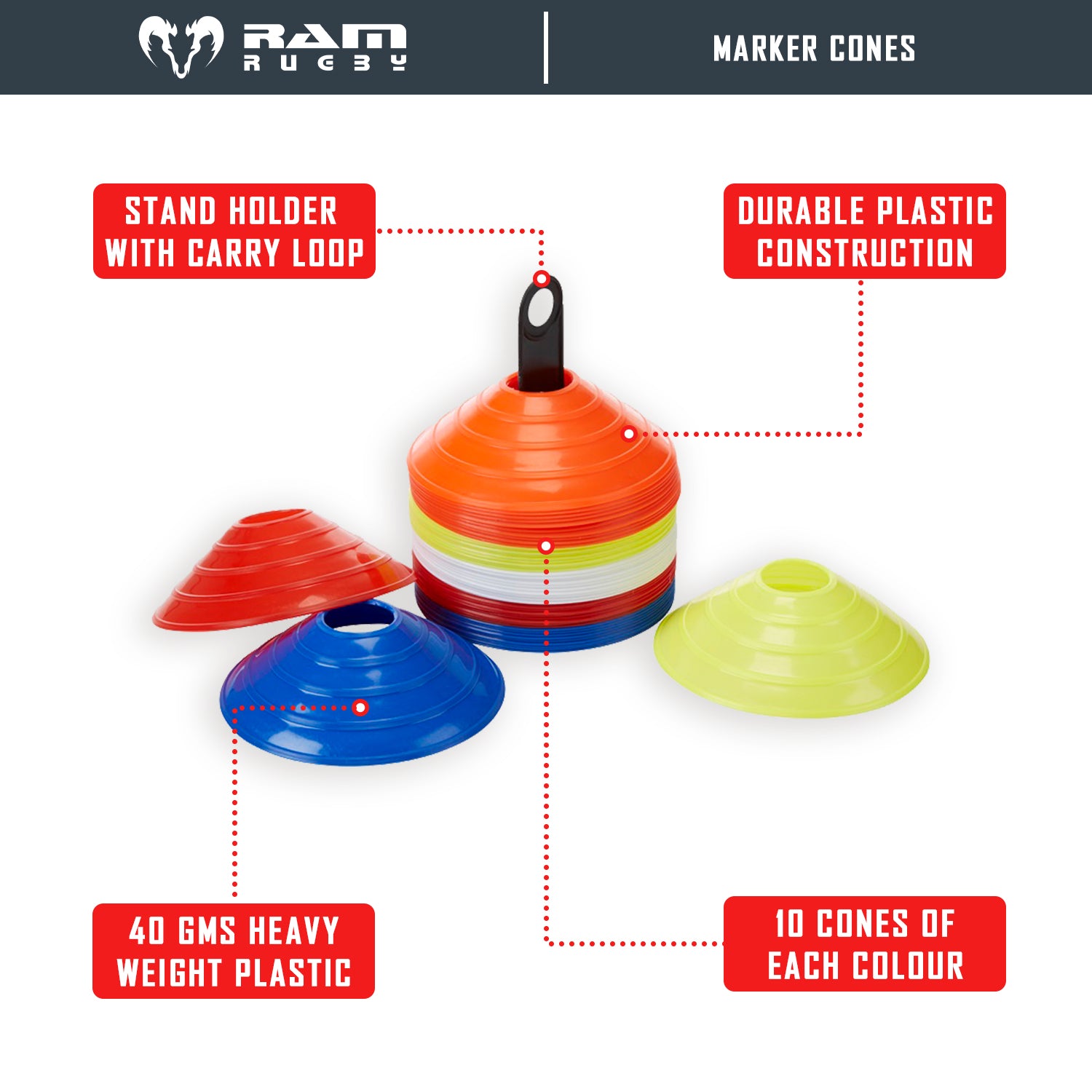 RAM RUGBY

MARKER CONES

STAND HOLDER WITH CARRY LOOP

DURABLE PLASTIC CONSTRUCTION

40 GMS HEAVY WEIGHT PLASTIC

10 CONES OF EACH COLOUR