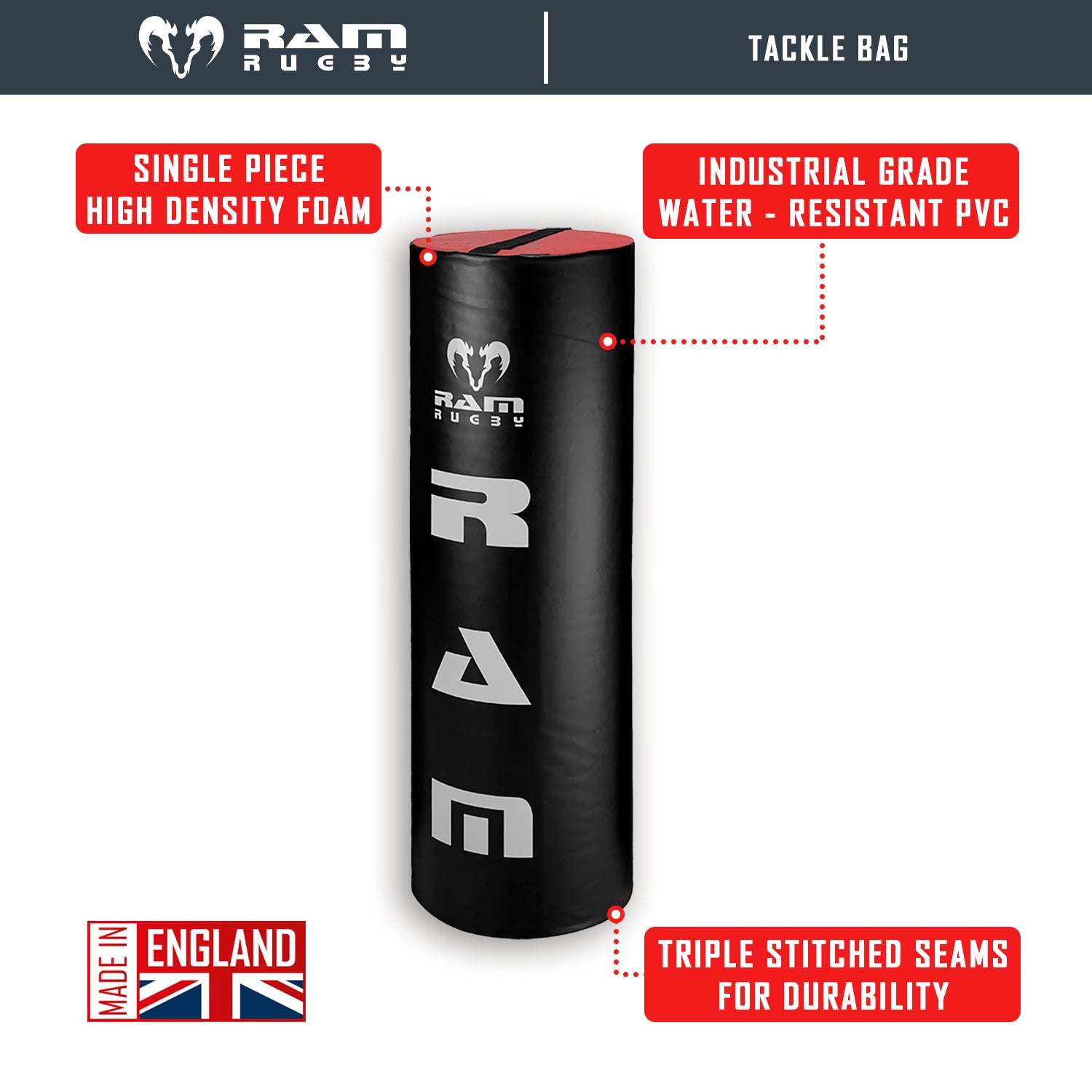 RAM RUGBY

TACKLE BAG

SINGLE PIECE HIGH DENSITY FOAM

INDUSTRIAL GRADE WATER - RESISTANT PVC

RAM RUGBY

R A M

MADE IN ENGLAND

TRIPLE STITCHED SEAMS FOR DURABILITY